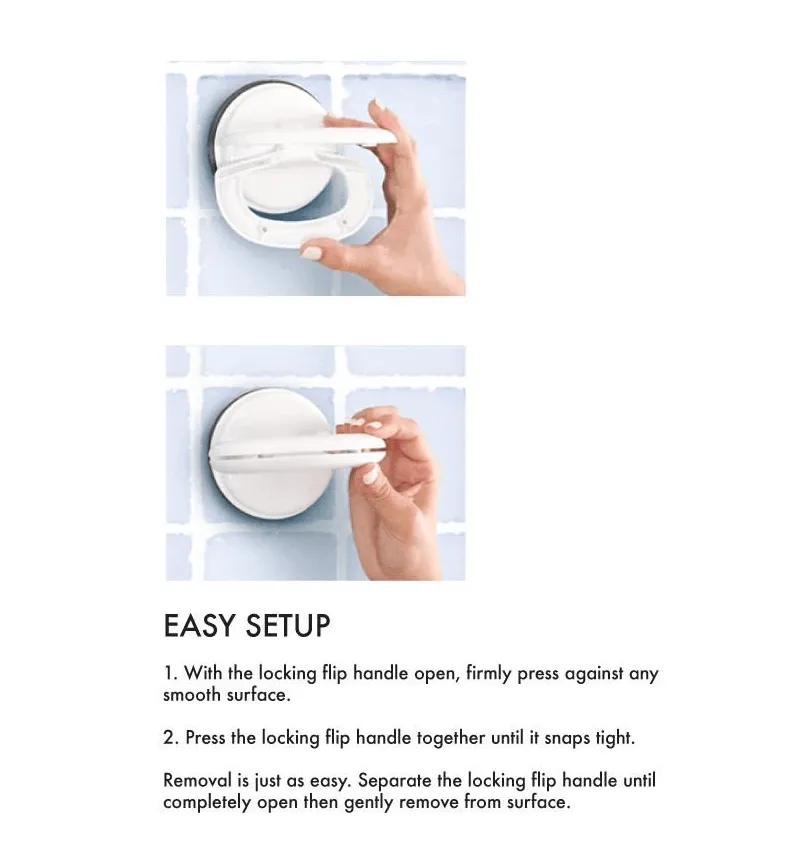 EASY SETUP

1. With the locking flip handle open, firmly press against any smooth surface.

2. Press the locking flip handle together until it snaps tight.

Removal is just as easy. Separate the locking flip handle until completely open then gently remove from surface.